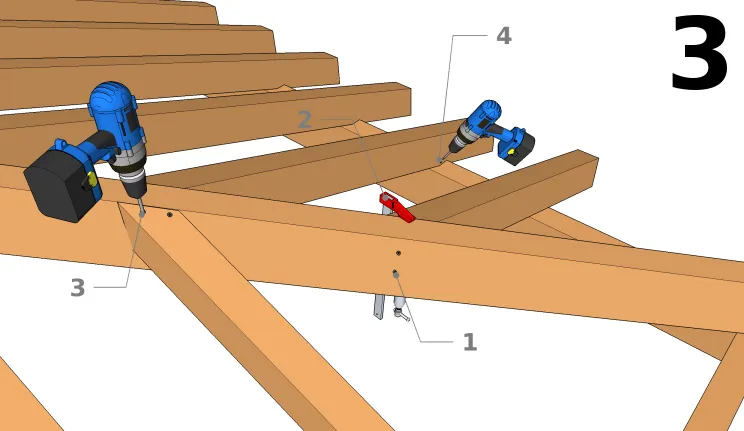 3

4

2

3

1