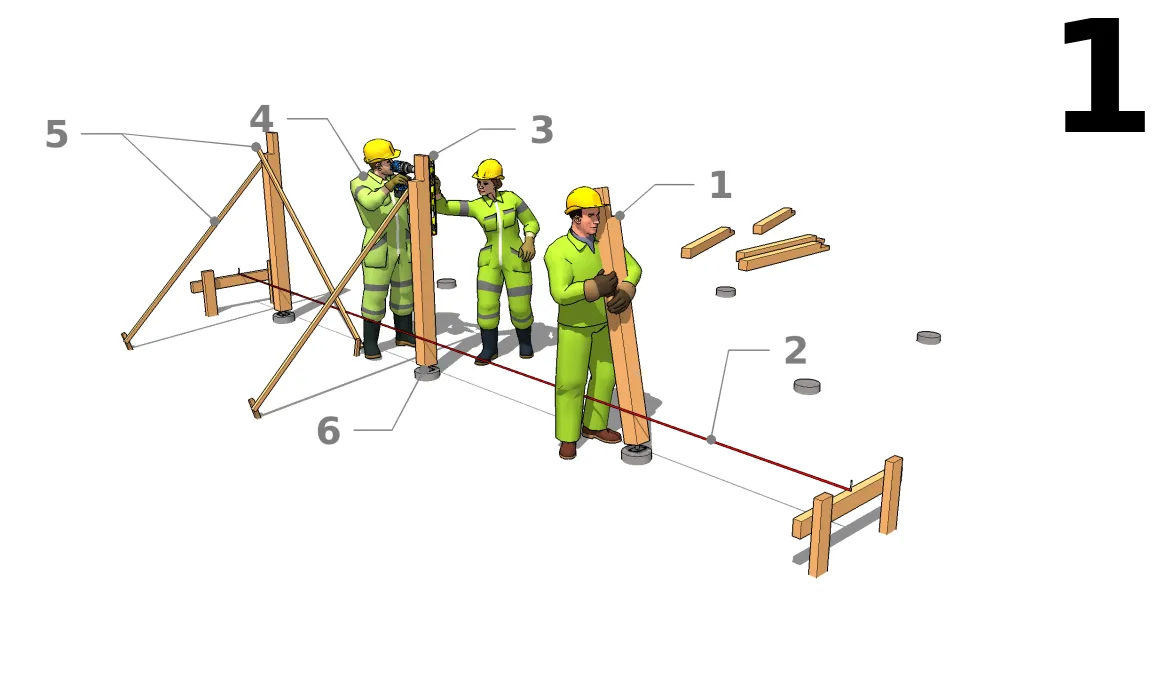 1

5

4

3

1

2

6