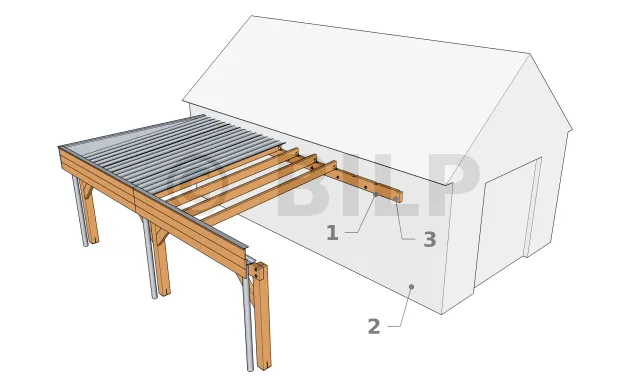 © BILP

1

3

2