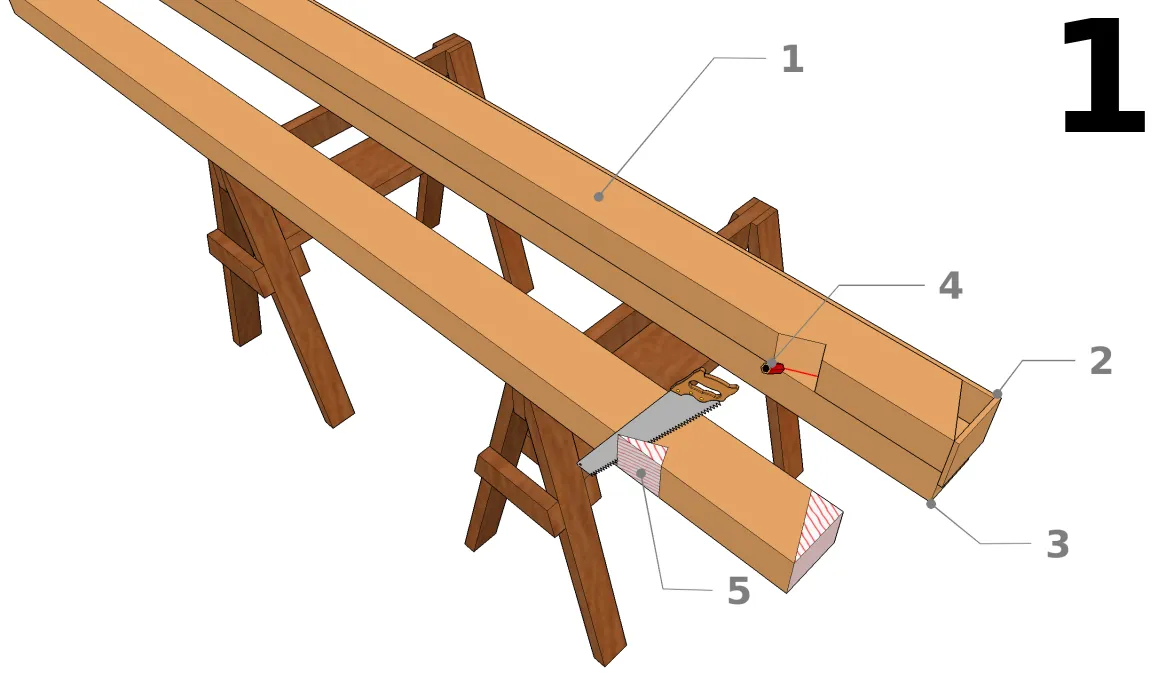 1

1

4

2

3

5