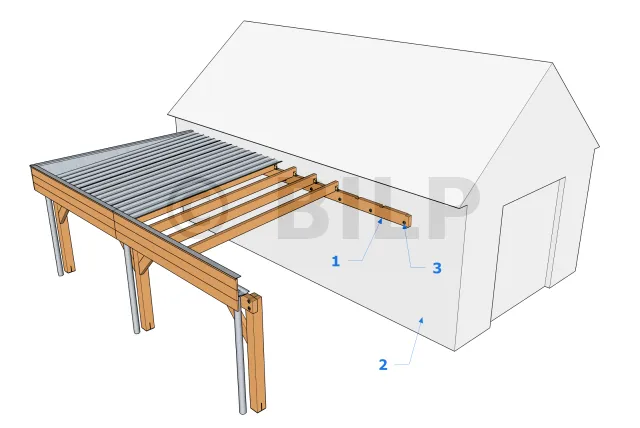 © BILP
1
3
2