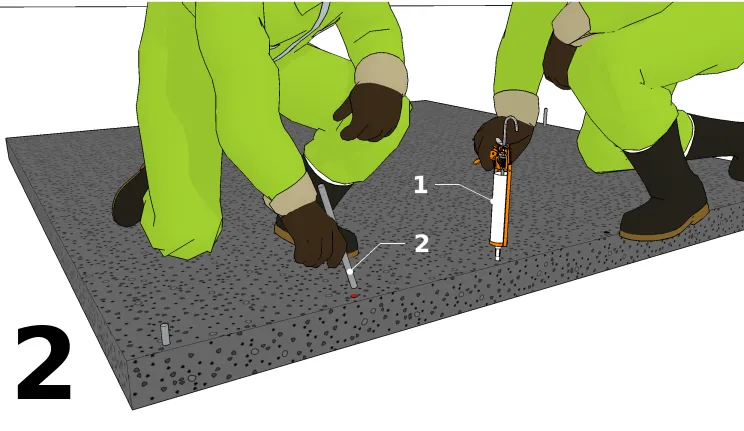 1

2

2