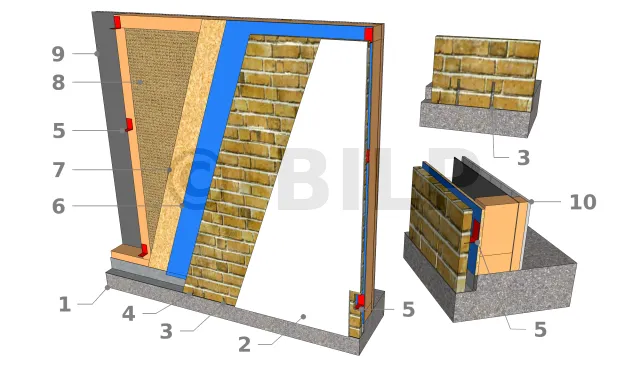 9
8
5
7
6
1
4
3
2
5
© BILD
3
10
5