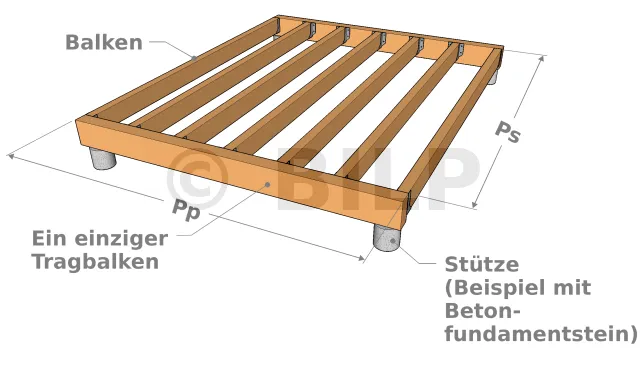 Balken

Ps

© BILP

Pp

Ein einziger Tragbalken

Stütze (Beispiel mit Beton-fundamentstein)