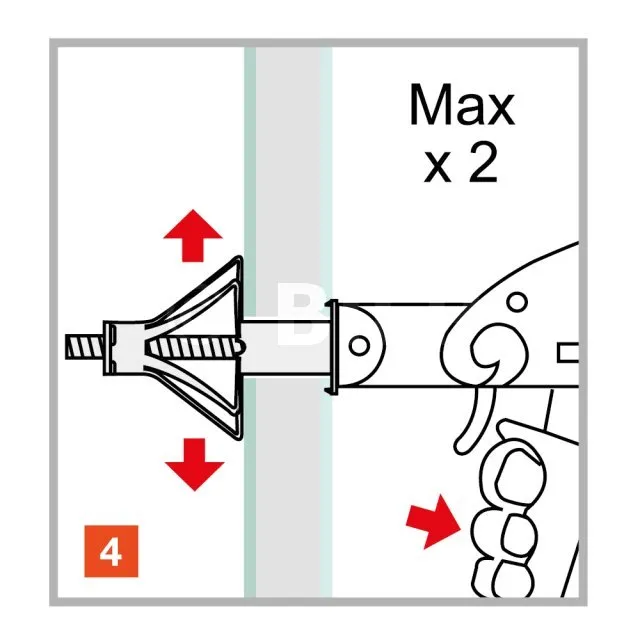 Max
x 2

B

4