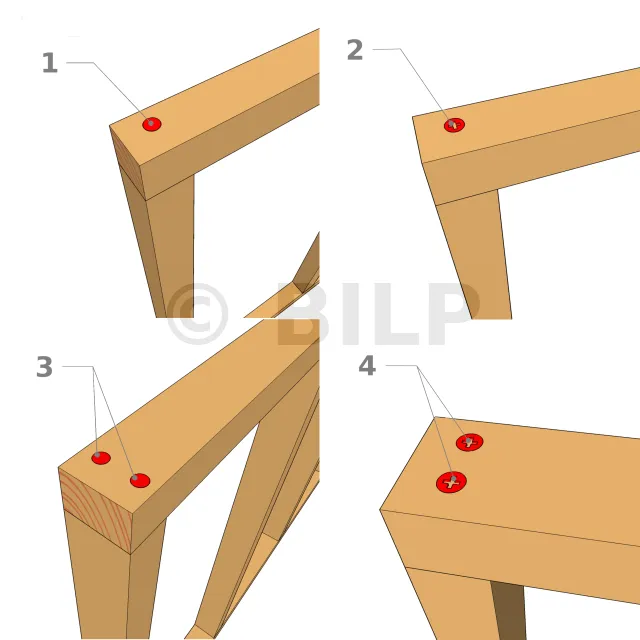 1

2

© BILP

3

4