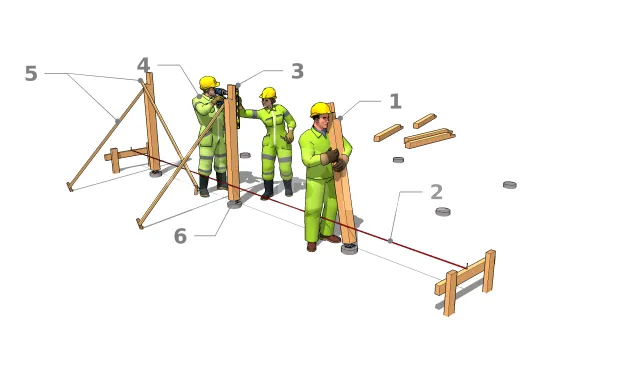 5
4
3
1
2
6