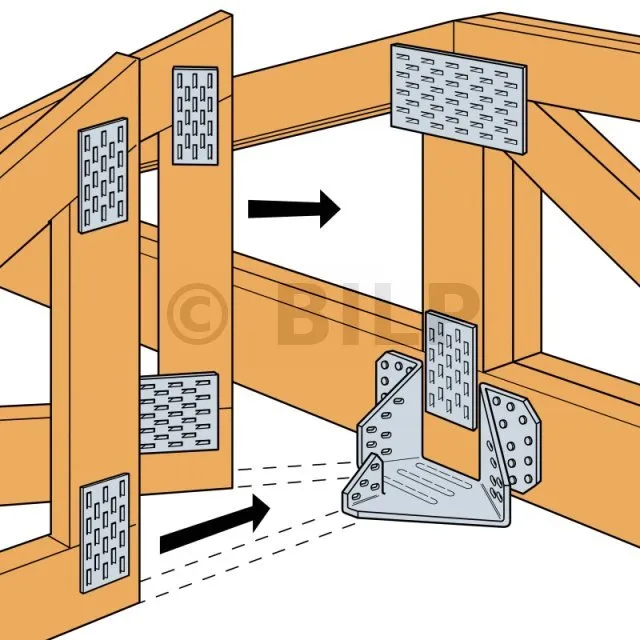 © BILP