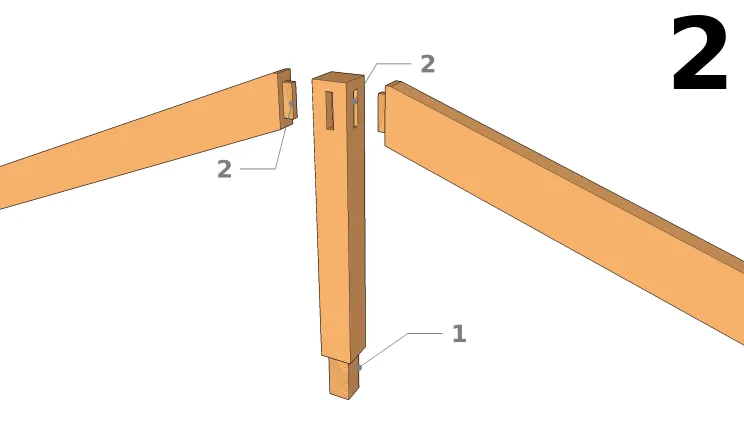 2

2

2

1