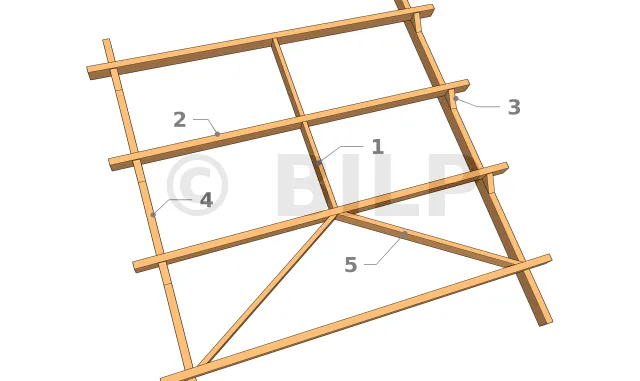 3

2

1

© BILP

4

5