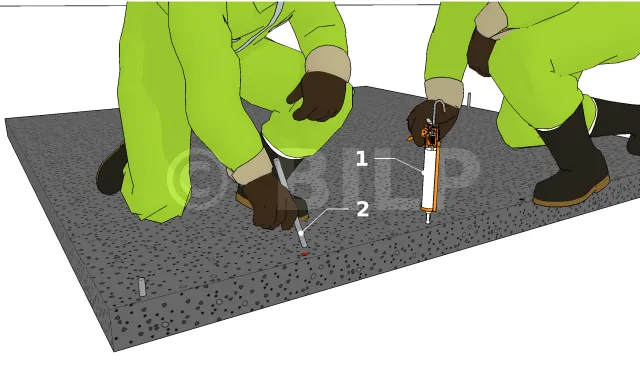 © BILP

1

2