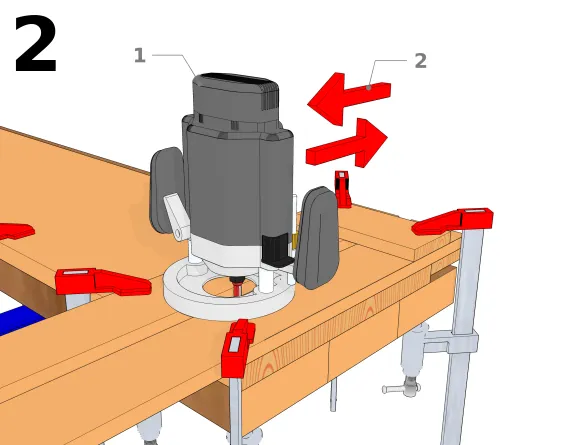 2

1

2