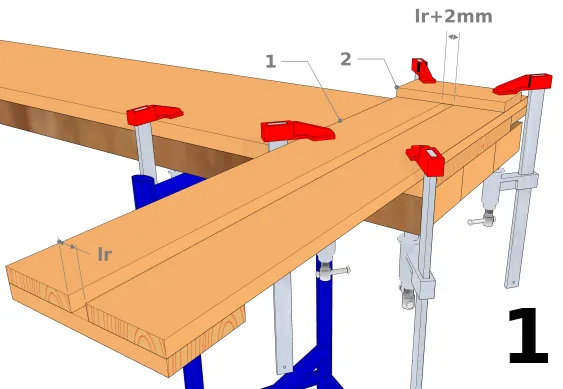 lr+2mm
1
2
lr
1