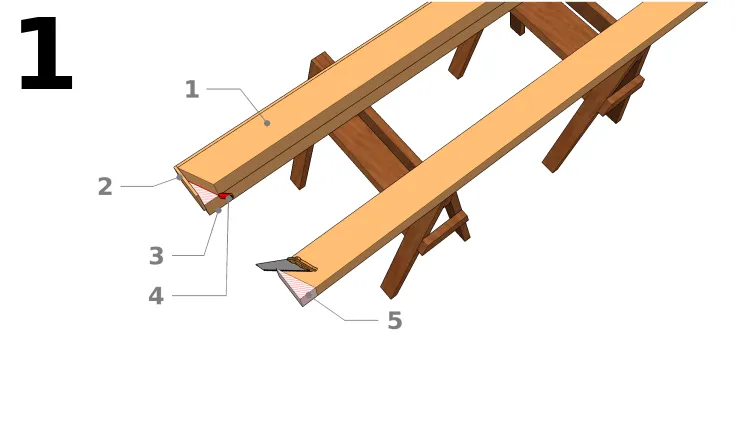 1

1

2

3

4

5