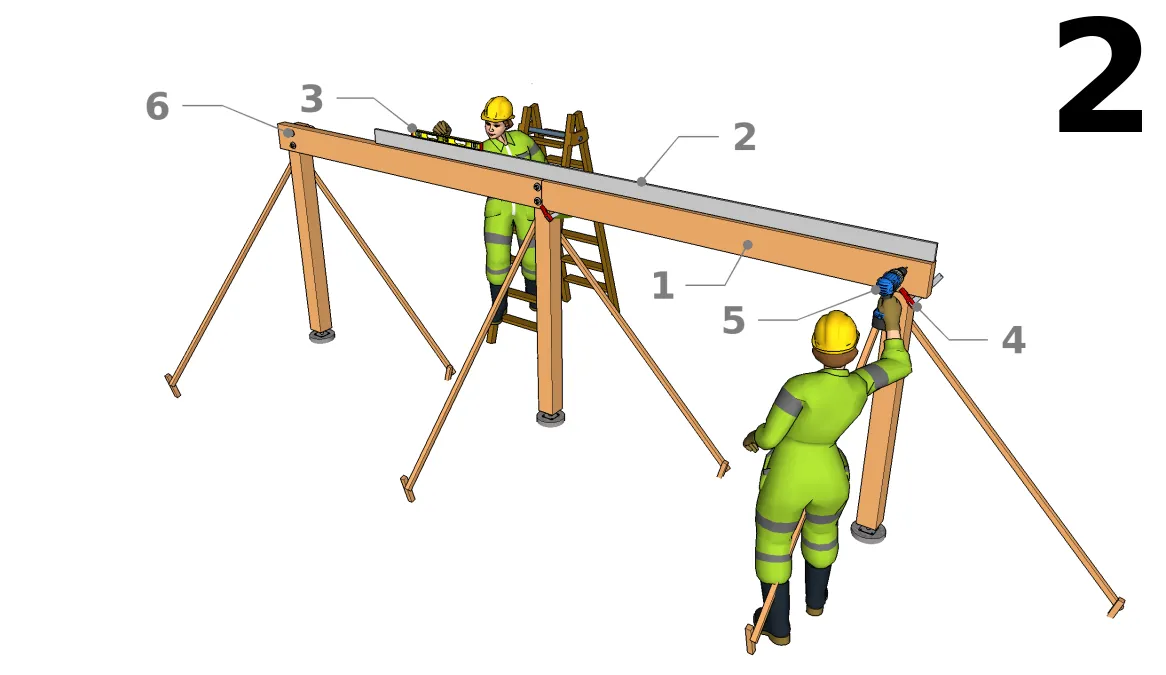 2

6

3

2

1

5

4