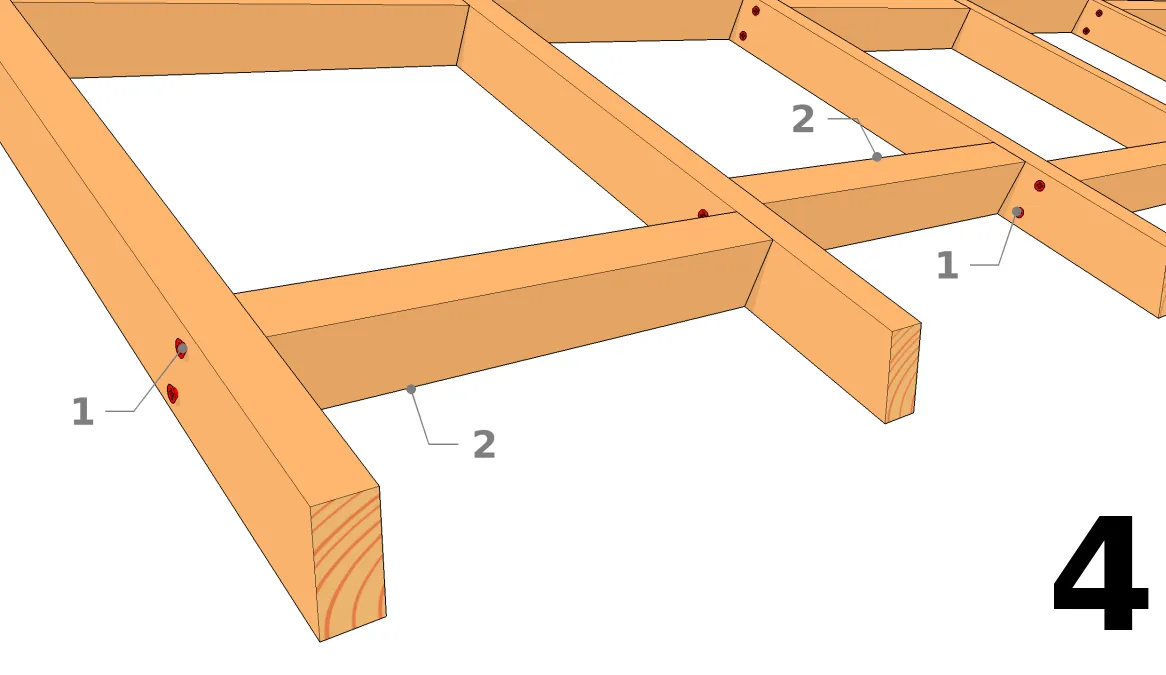 2

1

1

2

4